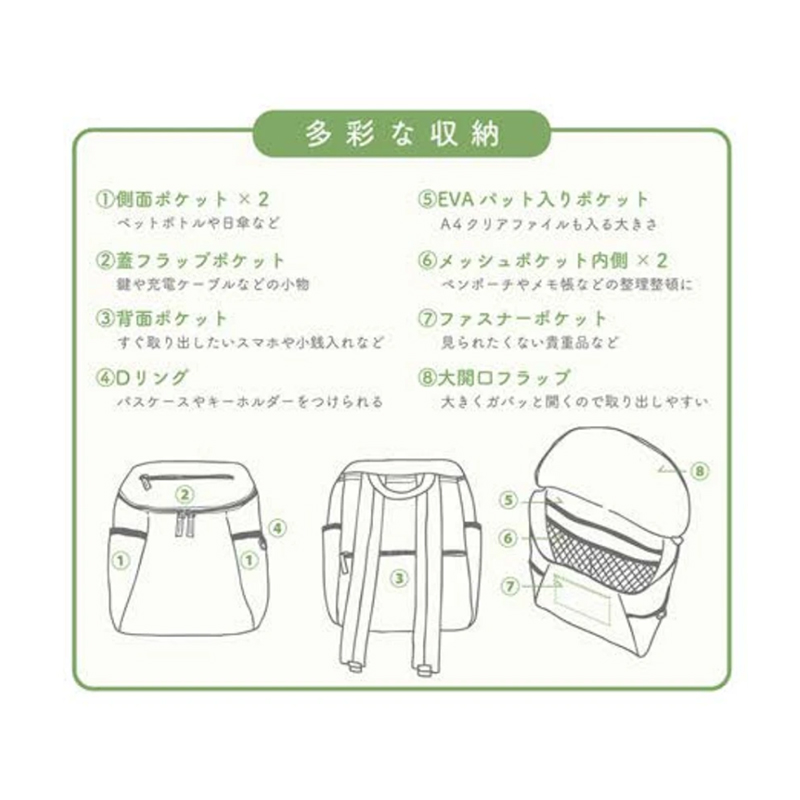 多彩な収納

①側面ポケット × 2
ペットボトルや日傘など

②蓋フラップポケット
鍵や充電ケーブルなどの小物

③背面ポケット
すぐ取り出したいスマホや小銭入れなど

④Dリング
パスケースやキーホルダーをつけられる

⑤EVA パット入りポケット
A4クリアファイルも入る大きさ

⑥メッシュポケット内側 × 2
ペンポーチやメモ帳などの整理整頓に

⑦ファスナーポケット
見られたくない貴重品など

⑧大開口フラップ
大きくガバッと開くので取り出しやすい

②
④
①
①
③
⑧
⑤
⑥
⑦