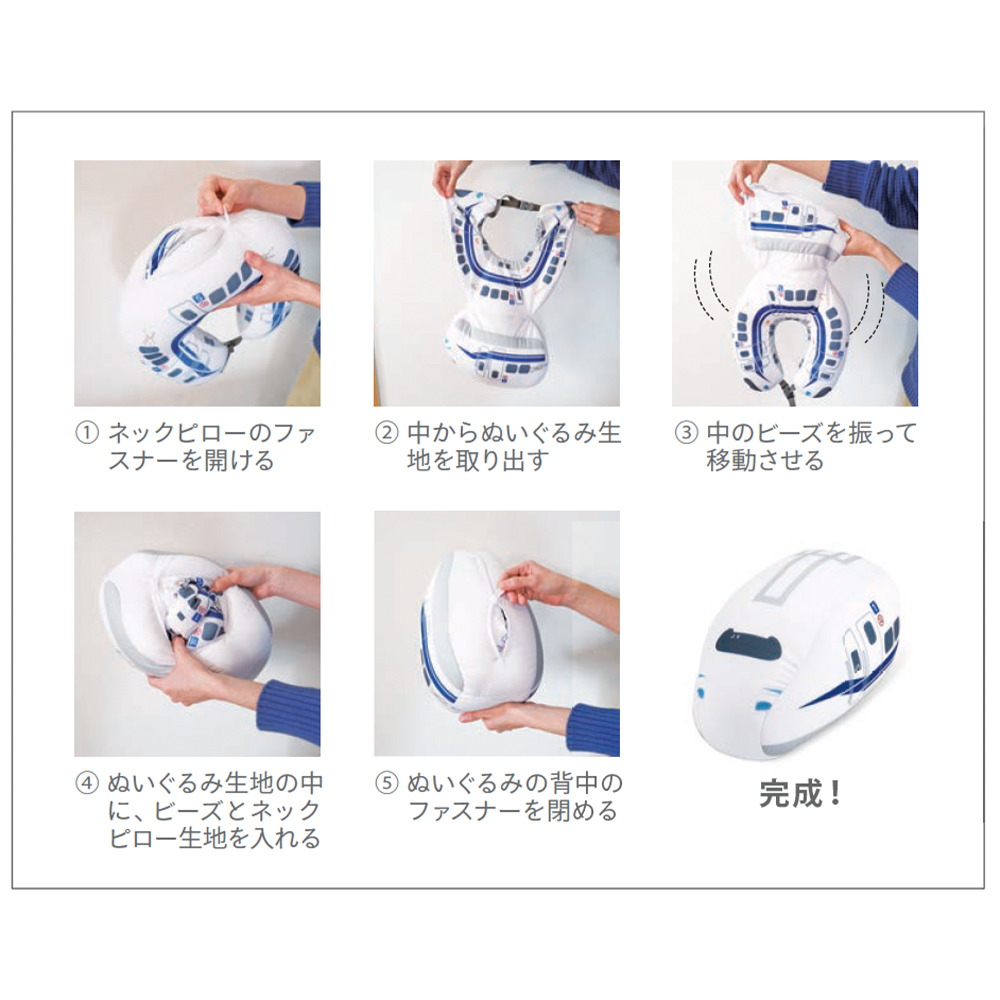 ① ネックピローのファスナーを開ける

② 中からぬいぐるみ生地を取り出す

③ 中のビーズを振って移動させる

④ ぬいぐるみ生地の中に、ビーズとネックピロー生地を入れる

⑤ ぬいぐるみの背中のファスナーを閉める

完成！