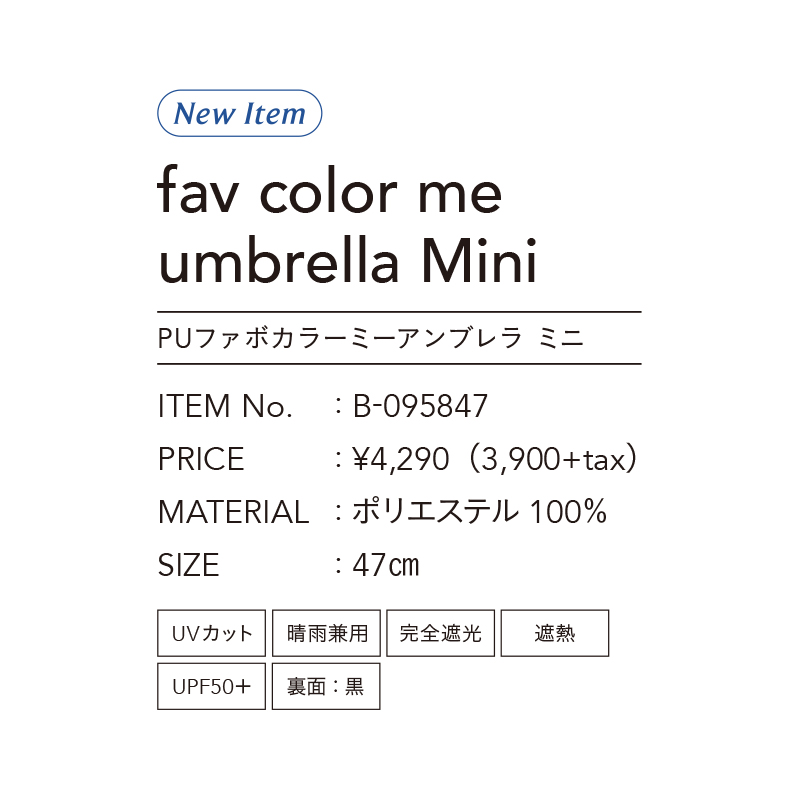 New Item

fav color me umbrella Mini

PUファボカラーミーアンブレラ ミニ

ITEM No. ：B-095847
PRICE ：¥4,290（3,900+tax）
MATERIAL ：ポリエステル100%
SIZE ：47㎝

UVカット 晴雨兼用 完全遮光 遮熱
UPF50+ 裏面：黒