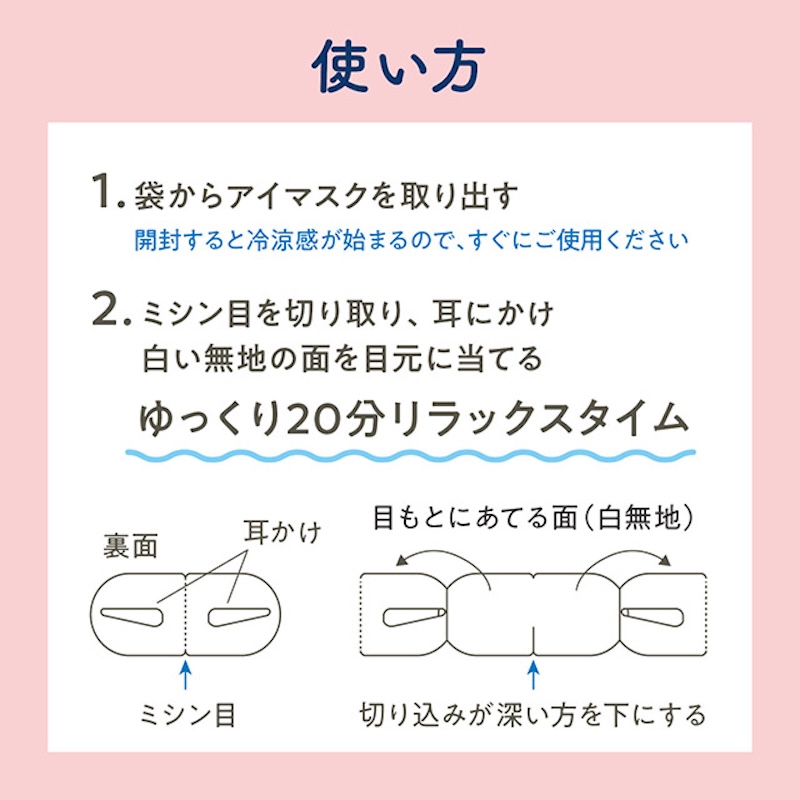 使い方

1. 袋からアイマスクを取り出す
開封すると冷涼感が始まるので、すぐにご使用ください

2. ミシン目を切り取り、耳にかけ
白い無地の面を目元に当てる

ゆっくり20分リラックスタイム

裏面
耳かけ
ミシン目

目もとにあてる面（白無地）
切り込みが深い方を下にする