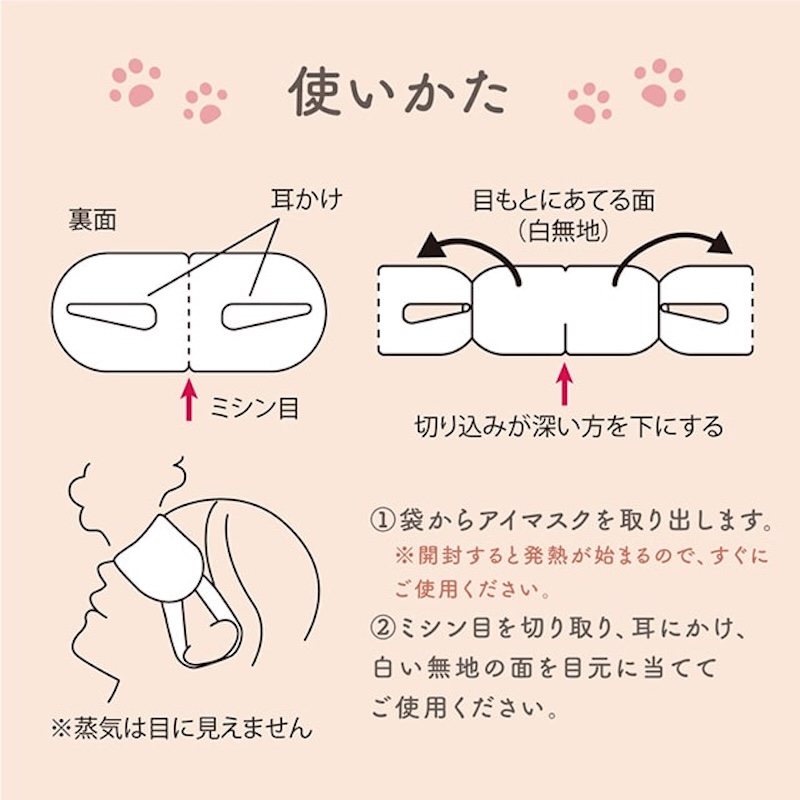 使いかた

裏面

耳かけ

ミシン目

目もとにあてる面
(白無地)

切り込みが深い方を下にする

※蒸気は目に見えません

①袋からアイマスクを取り出します。
※開封すると発熱が始まるので、すぐにご使用ください。

②ミシン目を切り取り、耳にかけ、白い無地の面を目元に当ててご使用ください。