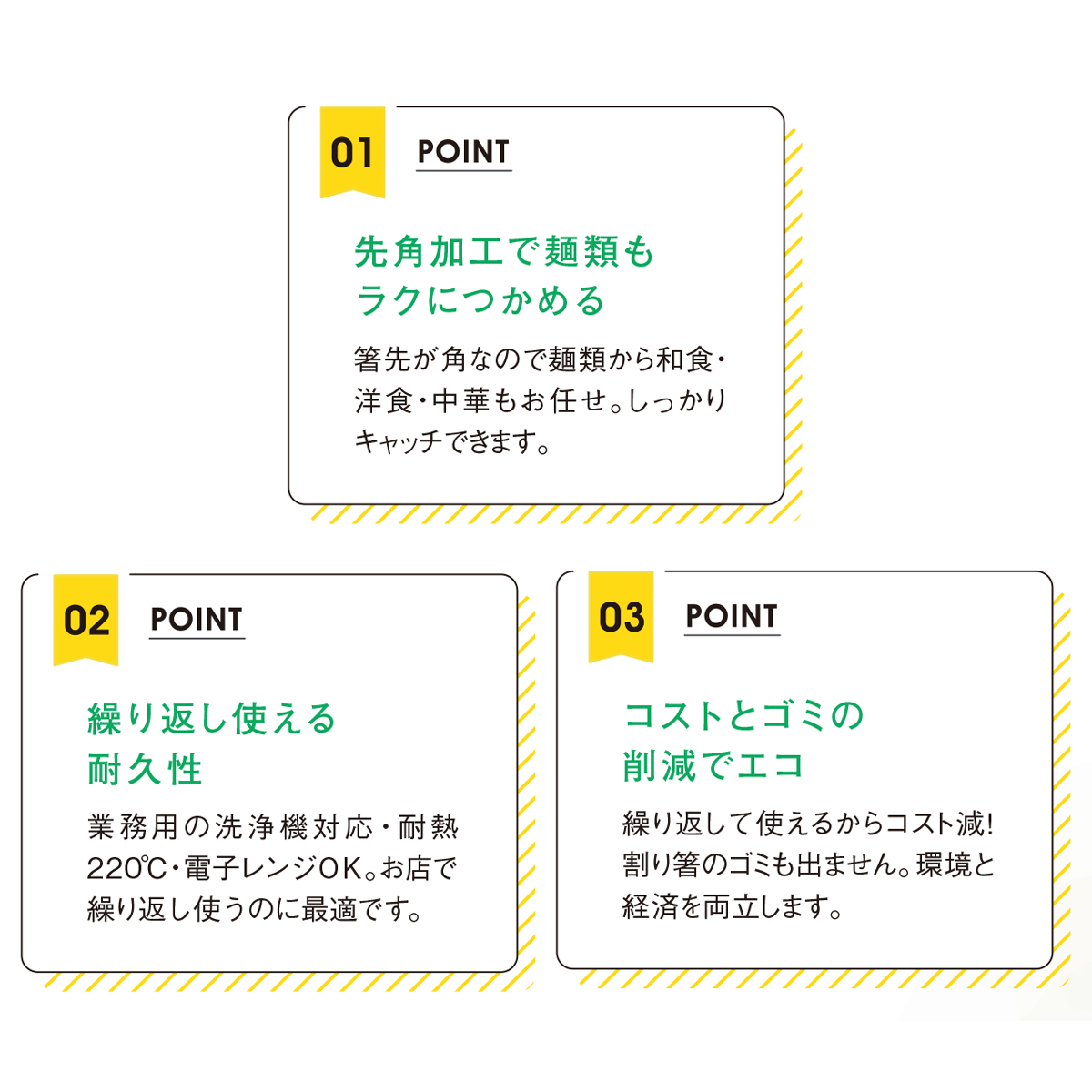 01 POINT

先角加工で麺類も
ラクにつかめる

箸先が角なので麺類から和食・洋食・中華もお任せ。しっかりキャッチできます。

02 POINT

繰り返し使える
耐久性

業務用の洗浄機対応・耐熱220℃・電子レンジOK。お店で繰り返し使うのに最適です。

03 POINT

コストとゴミの
削減でエコ

繰り返して使えるからコスト減!割り箸のゴミも出ません。環境と経済を両立します。