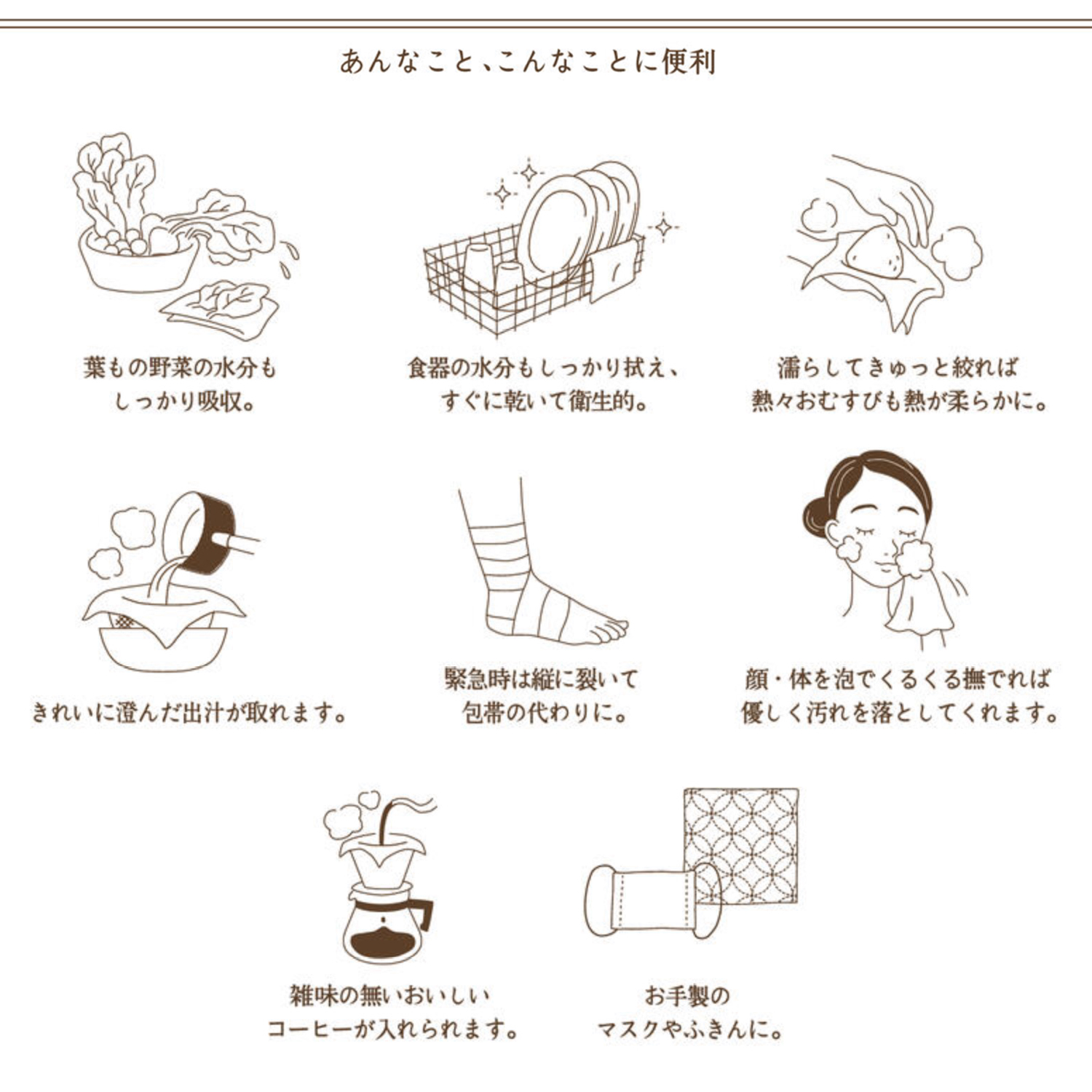 あんなこと、こんなことに便利

葉もの野菜の水分も
しっかり吸収。

食器の水分もしっかり拭え、
すぐに乾いて衛生的。

濡らしてきゅっと絞れば
熱々おむすびも熱が柔らかに。

きれいに澄んだ出汁が取れます。

緊急時は縦に裂いて
包帯の代わりに。

顔・体を泡でくるくる撫でれば
優しく汚れを落としてくれます。

雑味の無いおいしい
コーヒーが入れられます。

お手製の
マスクやふきんに。