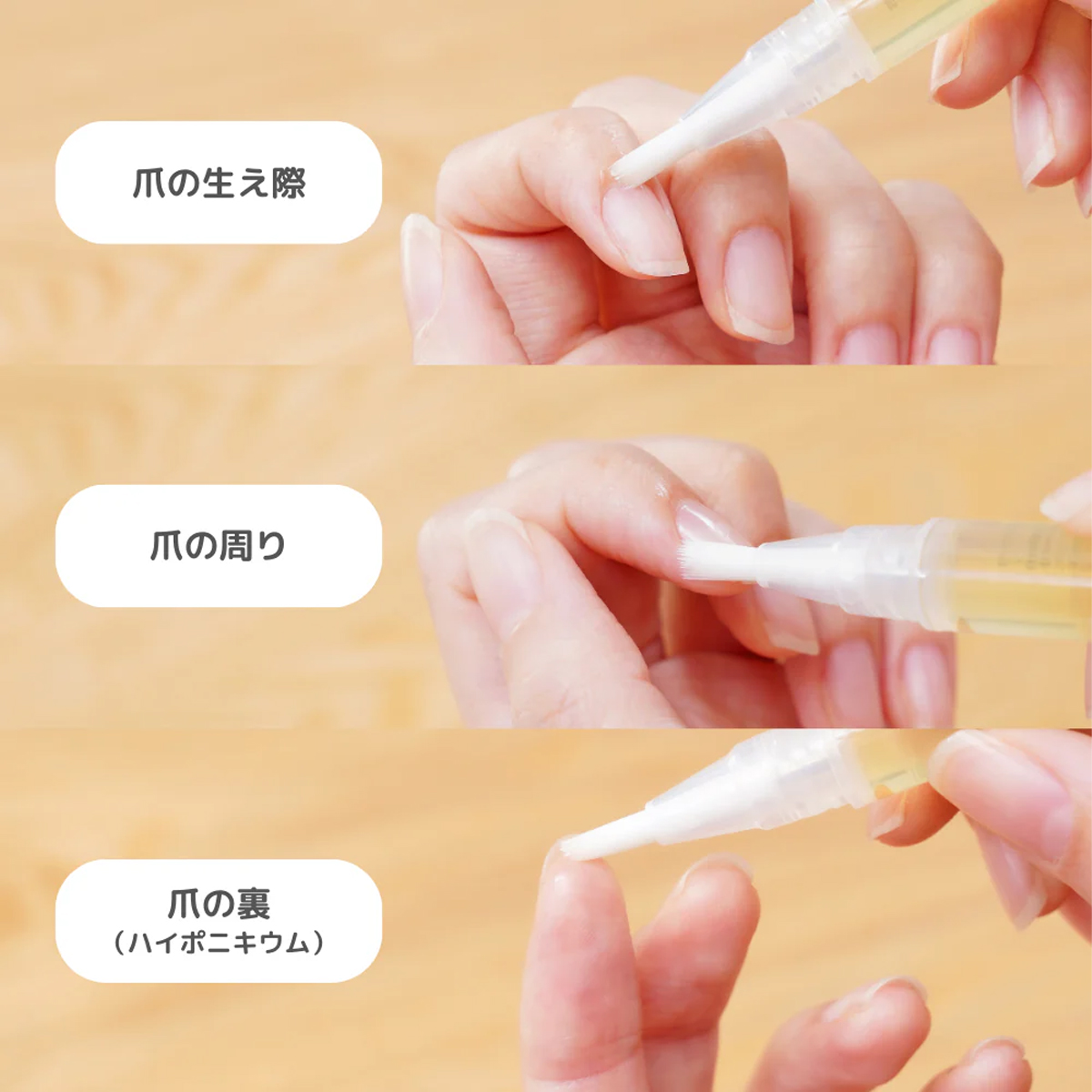 爪の生え際

爪の周り

爪の裏
（ハイポニキウム）