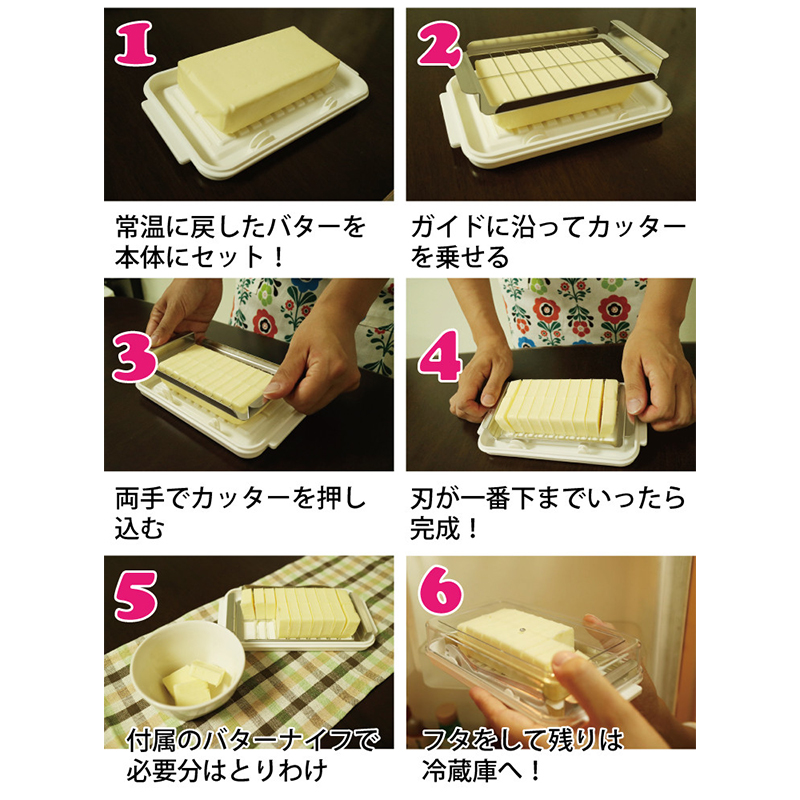 1

常温に戻したバターを本体にセット！

2

ガイドに沿ってカッターを乗せる

3

両手でカッターを押し込む

4

刃が一番下までいったら完成！

5

付属のバターナイフで必要分はとりわけ

6

フタをして残りは冷蔵庫へ！