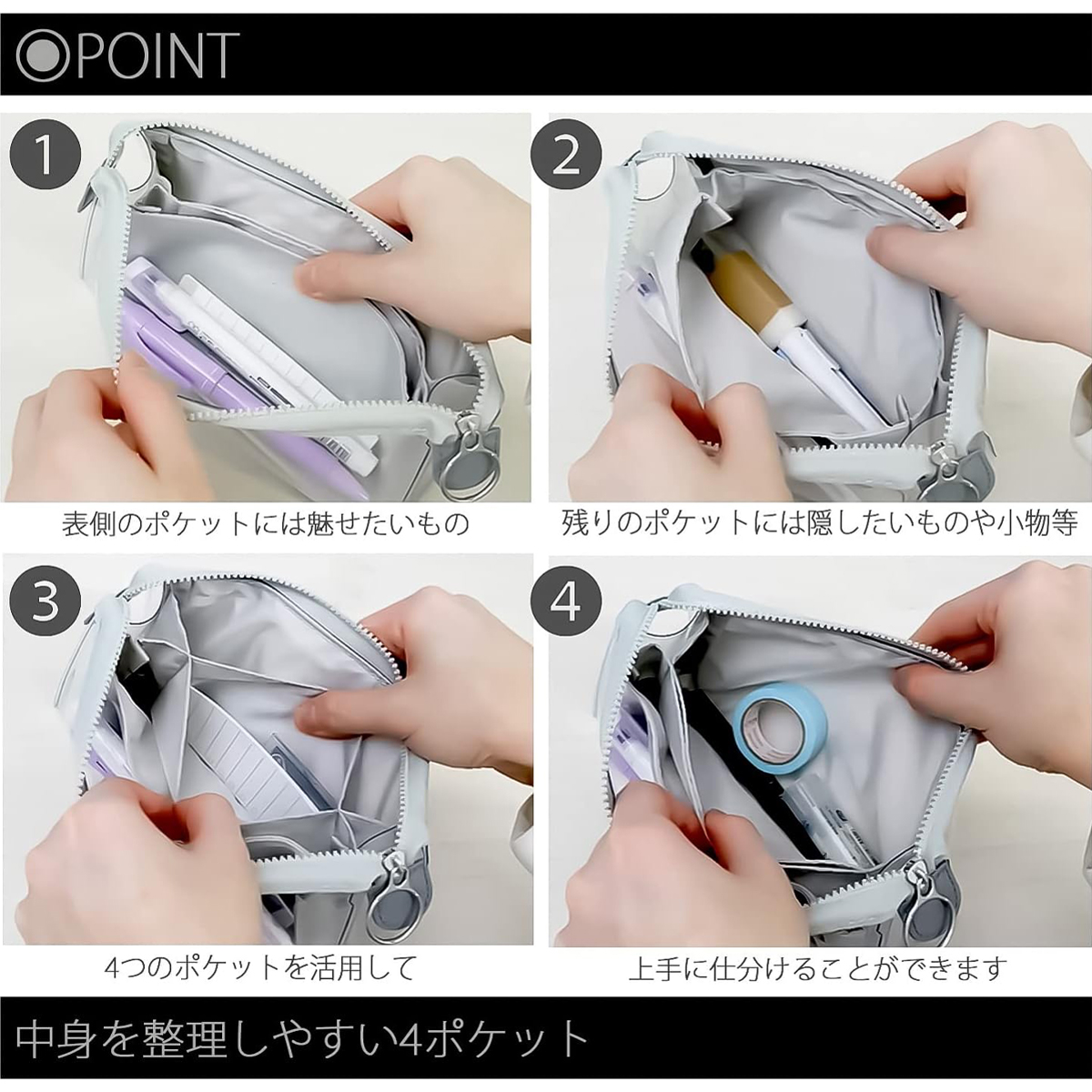 POINT

1

表側のポケットには魅せたいもの

2

残りのポケットには隠したいものや小物等

3

4つのポケットを活用して

4

上手に仕分けることができます

中身を整理しやすい4ポケット