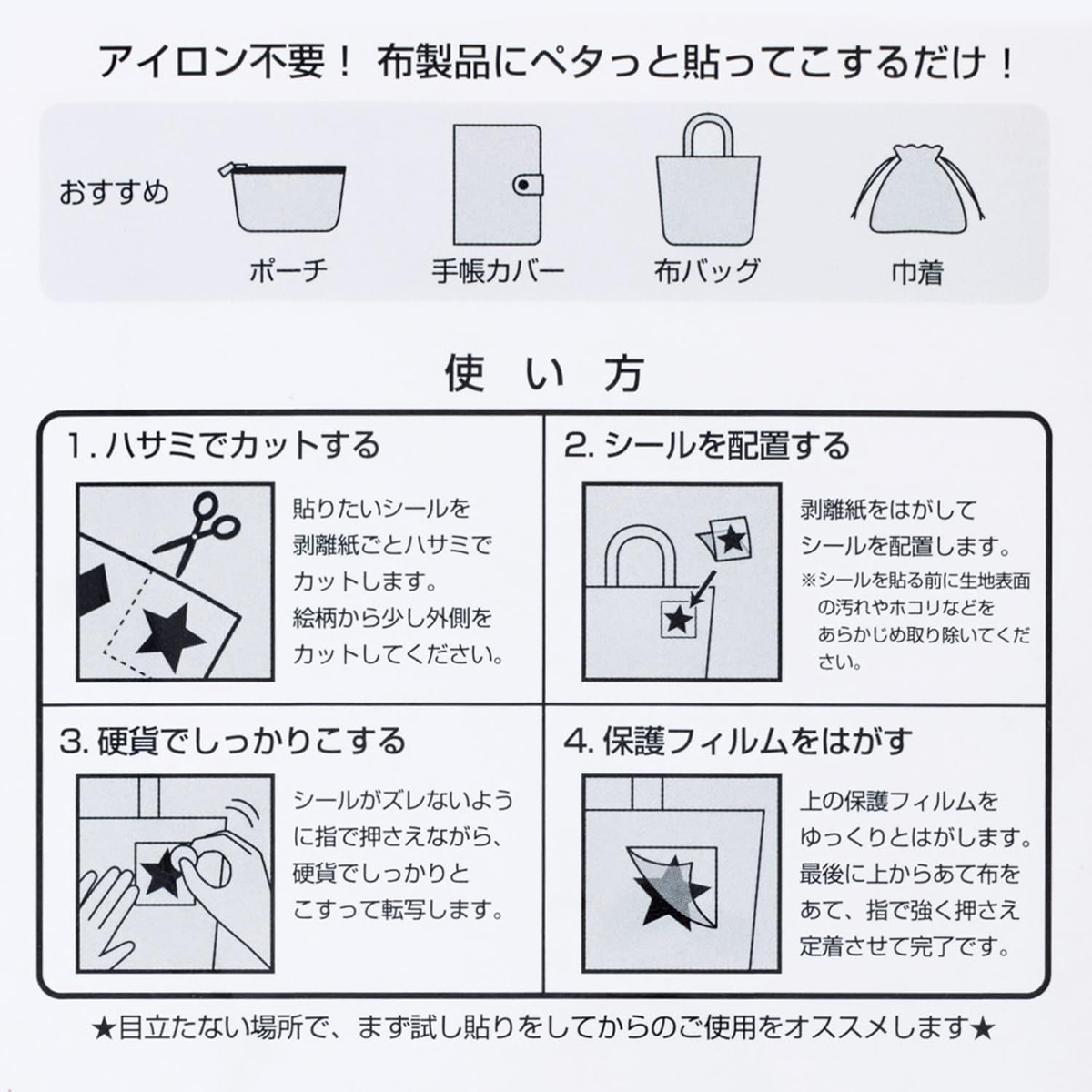 アイロン不要！ 布製品にペタっと貼ってこするだけ！

おすすめ

ポーチ

手帳カバー

布バッグ

巾着

使い方

1. ハサミでカットする

貼りたいシールを剥離紙ごとハサミでカットします。絵柄から少し外側をカットしてください。

2. シールを配置する

剥離紙をはがしてシールを配置します。

※シールを貼る前に生地表面の汚れやホコリなどをあらかじめ取り除いてください。

3. 硬貨でしっかりこする

シールがズレないように指で押さえながら、硬貨でしっかりとこすって転写します。

4. 保護フィルムをはがす

上の保護フィルムをゆっくりとはがします。最後に上からあて布をあて、指で強く押さえ定着させて完了です。

★目立たない場所で、まず試し貼りをしてからのご使用をオススメします★