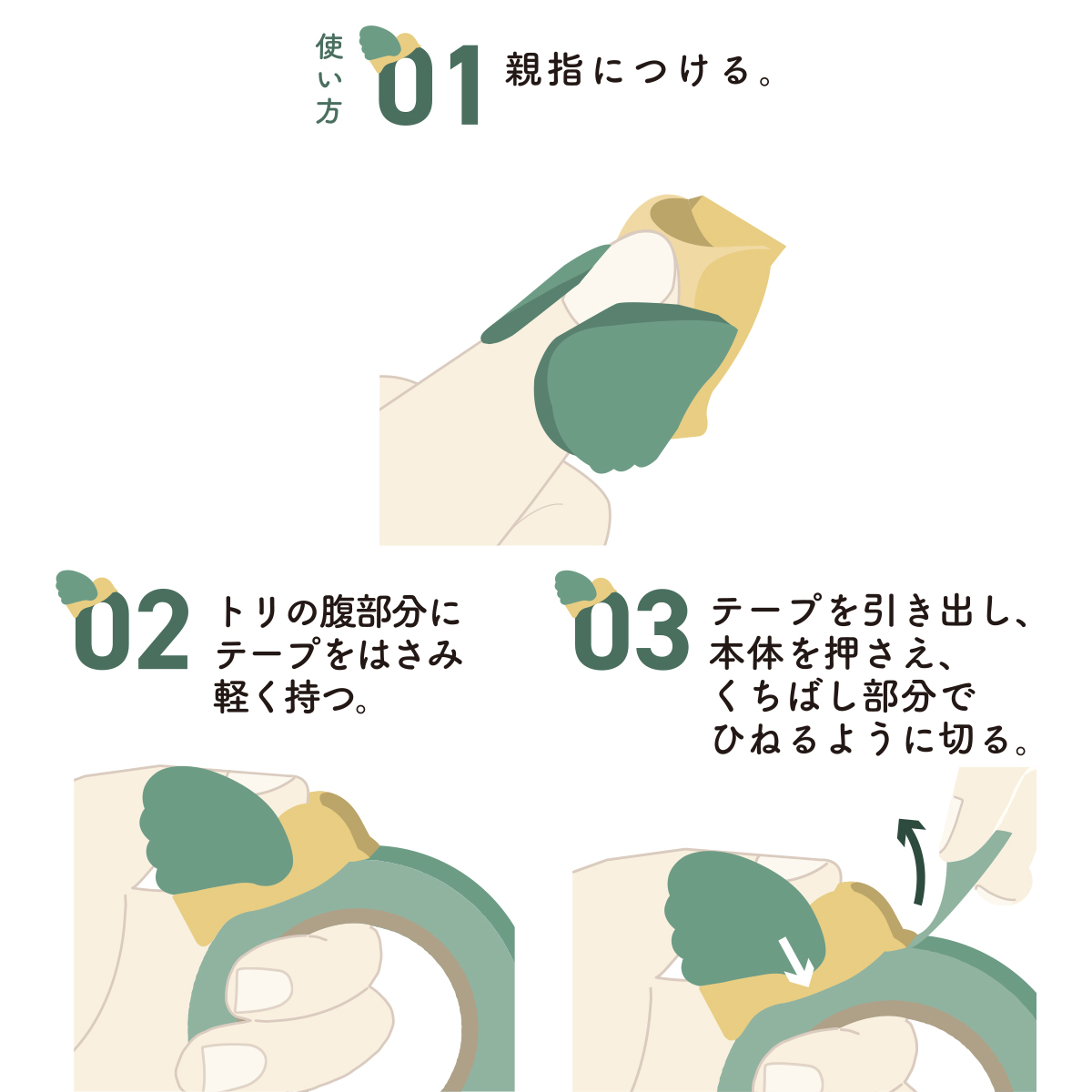 使い方 01 親指につける。

02 トリの腹部分にテープをはさみ軽く持つ。

03 テープを引き出し、本体を押さえ、くちばし部分でひねるように切る。