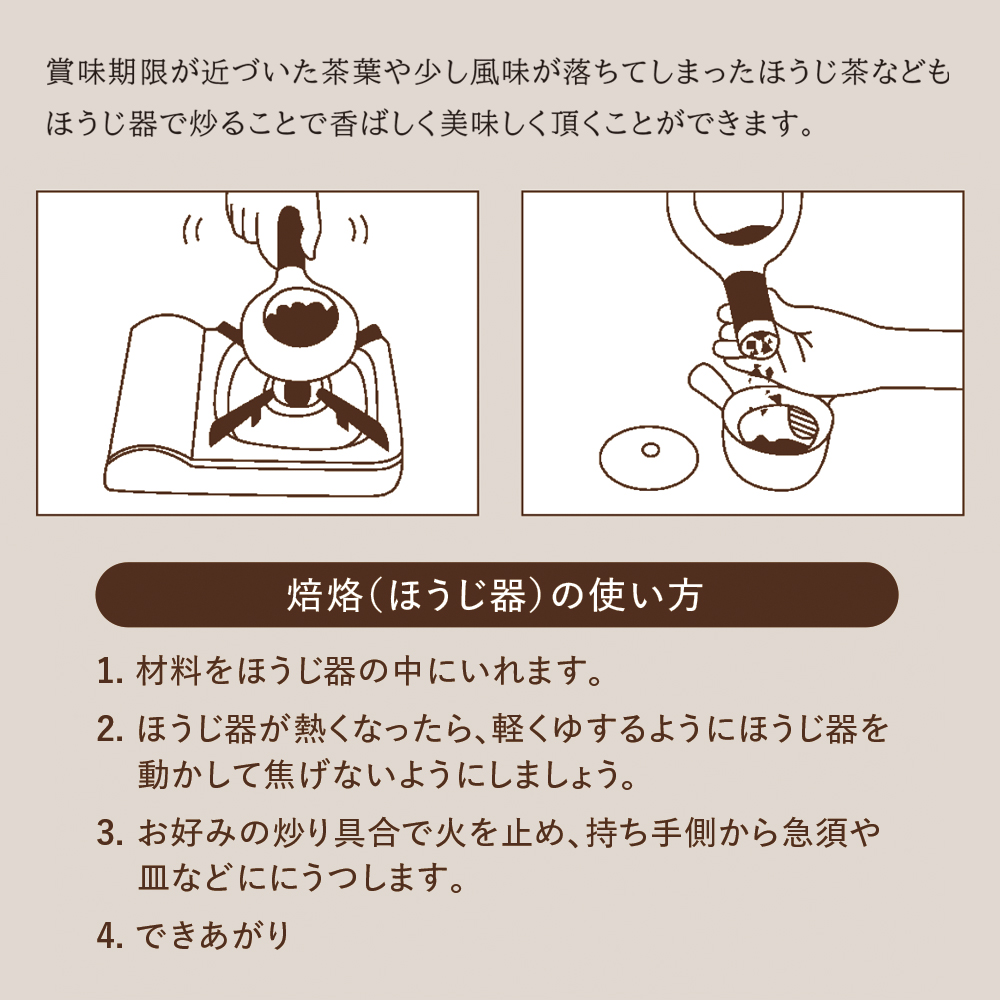 賞味期限が近づいた茶葉や少し風味が落ちてしまったほうじ茶なども
ほうじ器で炒ることで香ばしく美味しく頂くことができます。

焙烙（ほうじ器）の使い方

1. 材料をほうじ器の中にいれます。

2. ほうじ器が熱くなったら、軽くゆするようにほうじ器を動かして焦げないようにしましょう。

3. お好みの炒り具合で火を止め、持ち手側から急須や皿などににうつします。

4. できあがり